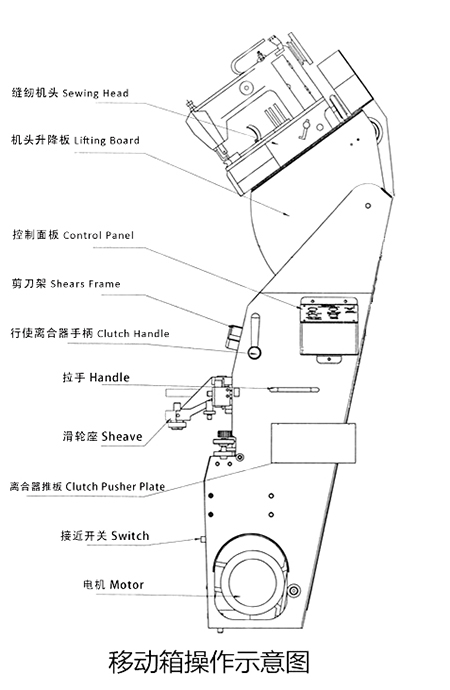 缝纫机头 Sewing Head

机头升降板 Lifting Board

控制面板 Control Panel

剪刀架 Shears Frame

行使离合器手柄 Clutch Handle

拉手 Handle

滑轮座 Sheave

离合器推板 Clutch Pusher Plate

接近开关 Switch

电机 Motor

移动箱操作示意图